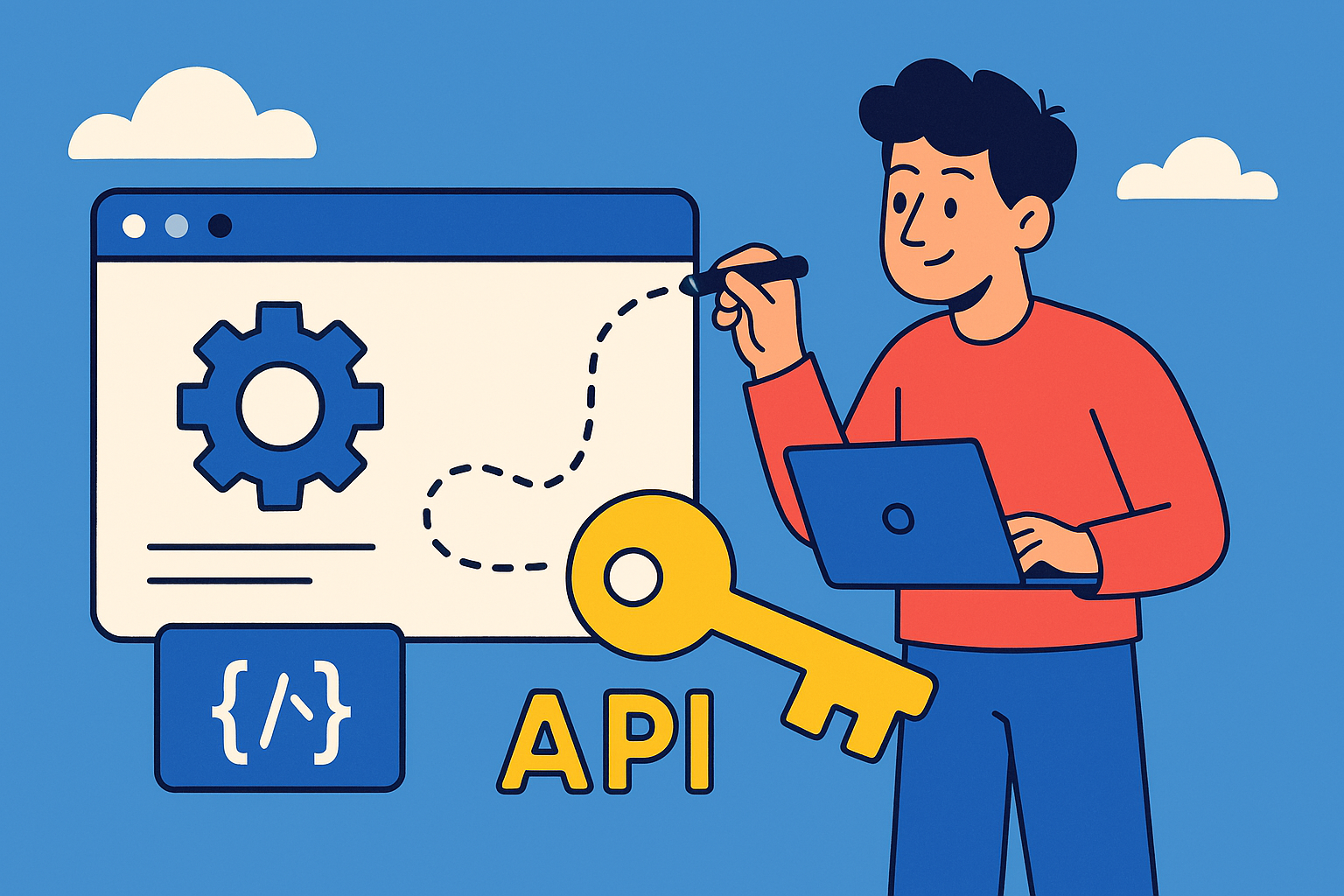 {/\}

API